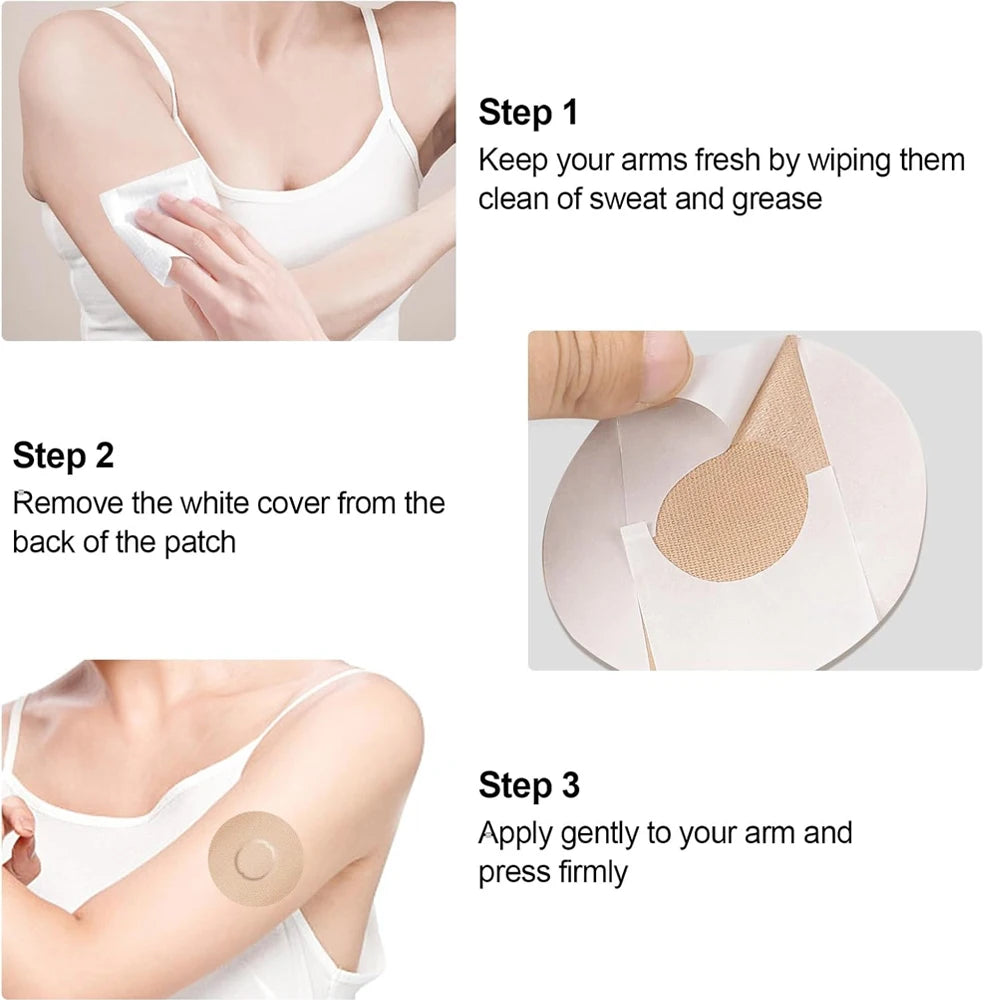 Step 1
Keep your arms fresh by wiping them clean of sweat and grease

Step 2
Remove the white cover from the back of the patch

Step 3
Apply gently to your arm and press firmly