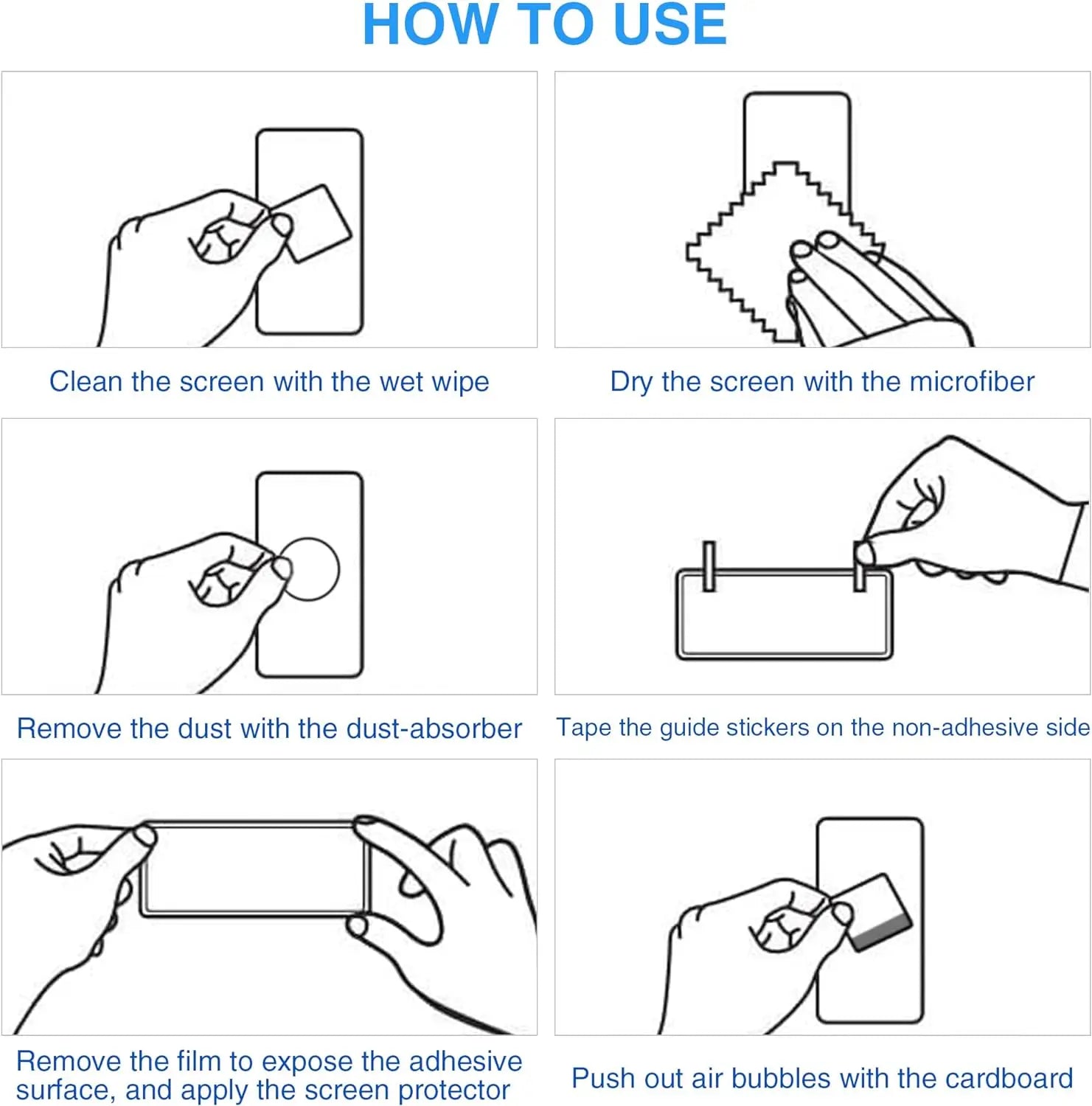 HOW TO USE

Clean the screen with the wet wipe

Dry the screen with the microfiber

Remove the dust with the dust-absorber

Tape the guide stickers on the non-adhesive side

Remove the film to expose the adhesive surface, and apply the screen protector

Push out air bubbles with the cardboard